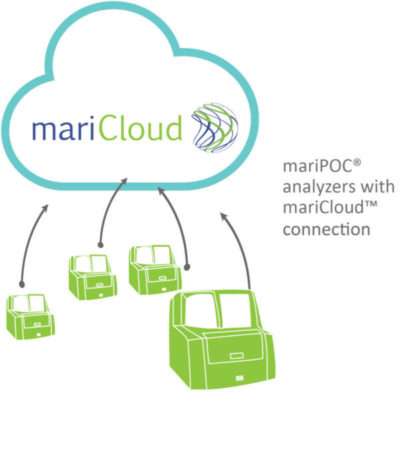 mariCloud

mariPOC® analyzers with mariCloud™ connection